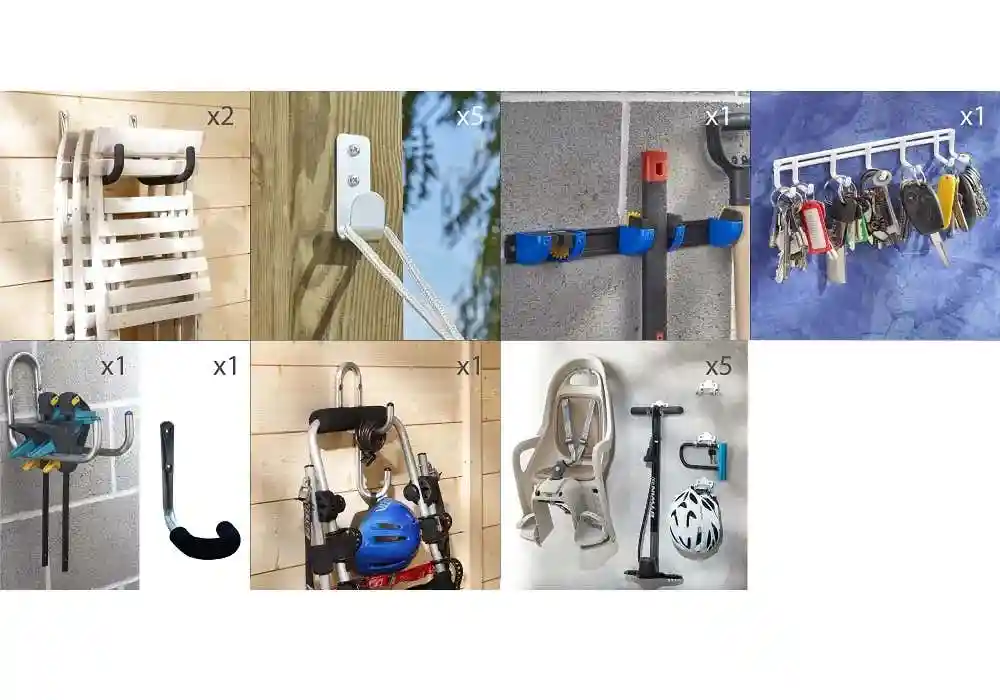 x2

x5

x1

x1

x1

x1

x1

x5