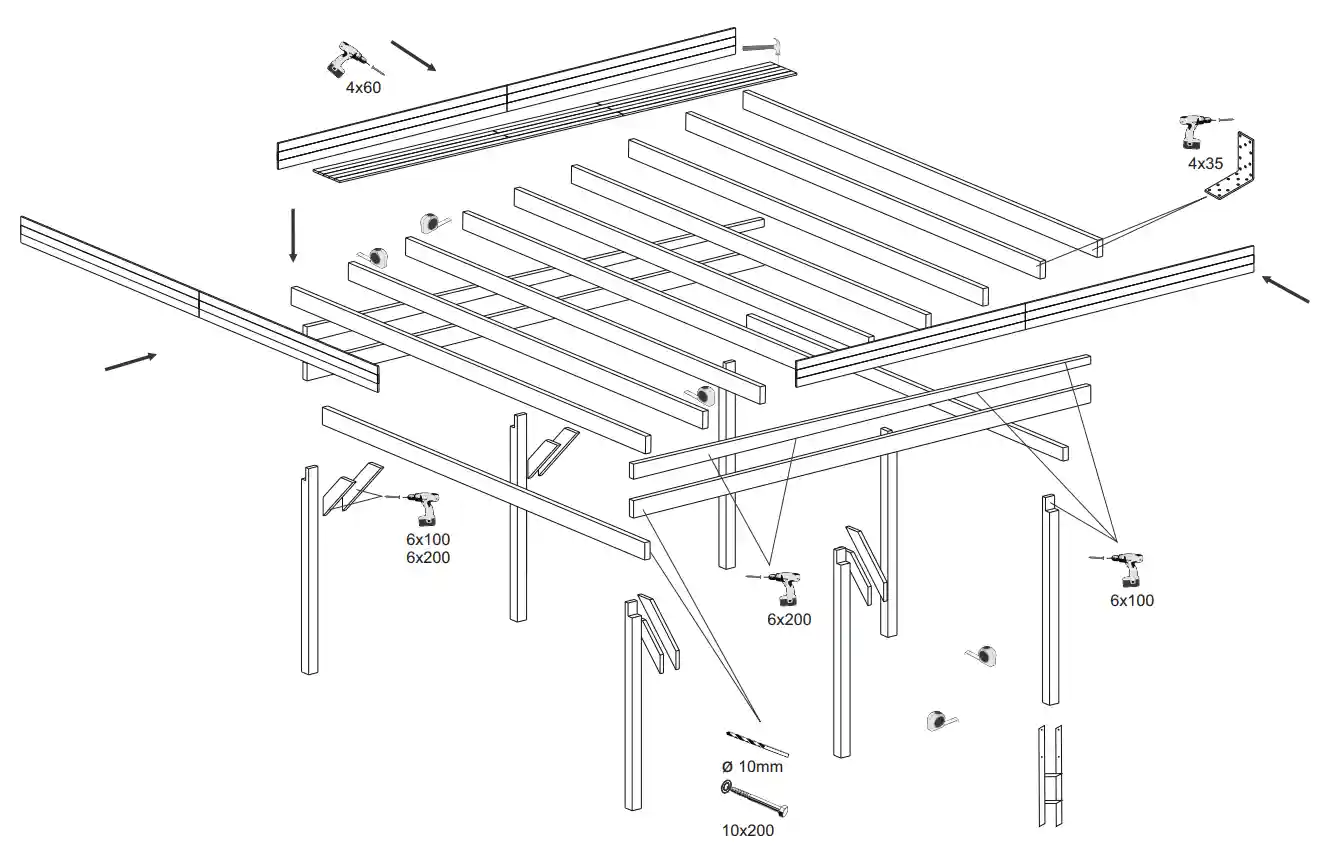 4x60

4x35

6x100
6x200

6x200

6x100

ø 10mm

10x200