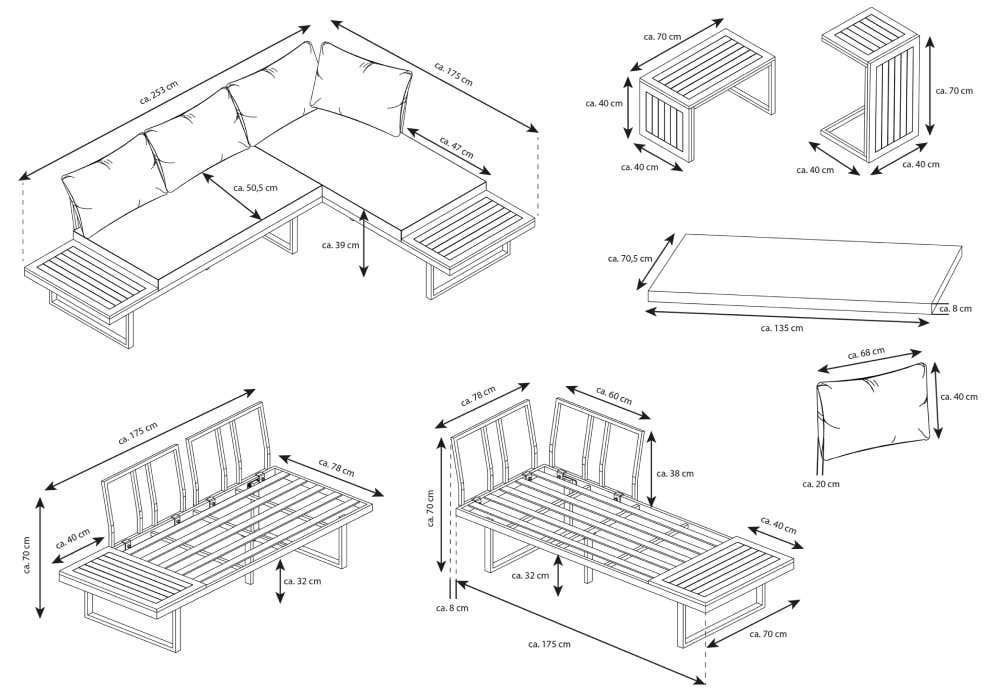 ca. 253 cm
ca. 175 cm
ca. 47 cm
ca. 50,5 cm
ca. 39 cm

ca. 70 cm
ca. 40 cm
ca. 40 cm
ca. 70 cm
ca. 40 cm
ca. 40 cm

ca. 70,5 cm
ca. 8 cm
ca. 135 cm

ca. 68 cm
ca. 40 cm
ca. 20 cm

ca. 175 cm
ca. 78 cm
ca. 40 cm
ca. 70 cm
ca. 32 cm

ca. 78 cm
ca. 60 cm
ca. 38 cm
ca. 70 cm
ca. 40 cm
ca. 32 cm
ca. 8 cm
ca. 175 cm
ca. 70 cm