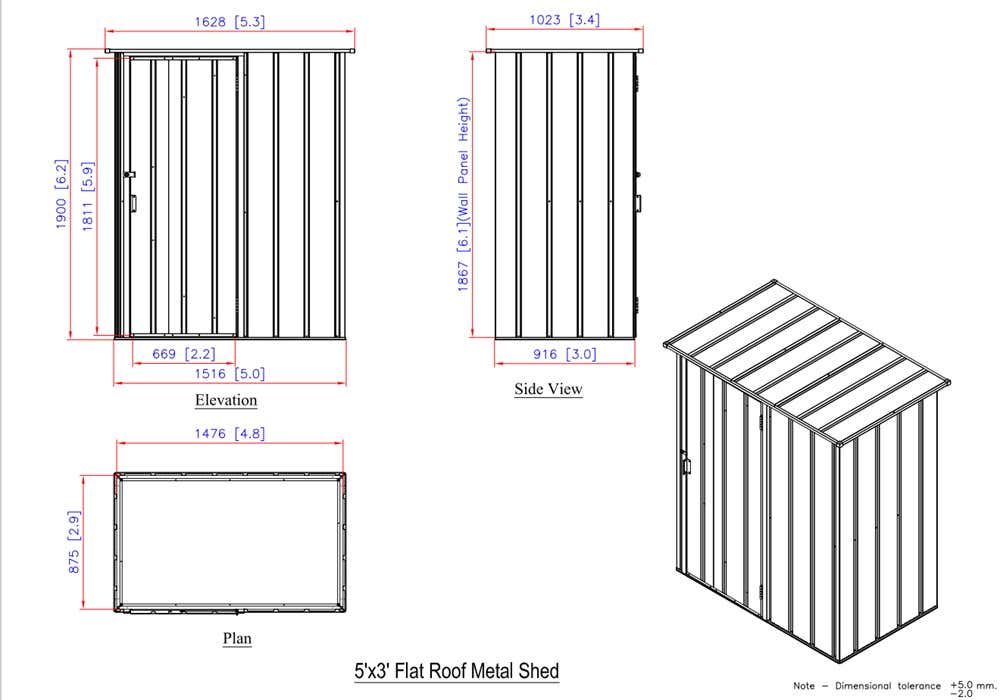 1628 [5.3]

1900 [6.2]

1811 [5.9]

669 [2.2]

1516 [5.0]

Elevation

1023 [3.4]

1867 [6.1](Wall Panel Height)

916 [3.0]

Side View

1476 [4.8]

875 [2.9]

Plan

5'x3' Flat Roof Metal Shed

Note – Dimensional tolerance $^{+5.0}_{-2.0}$ mm.